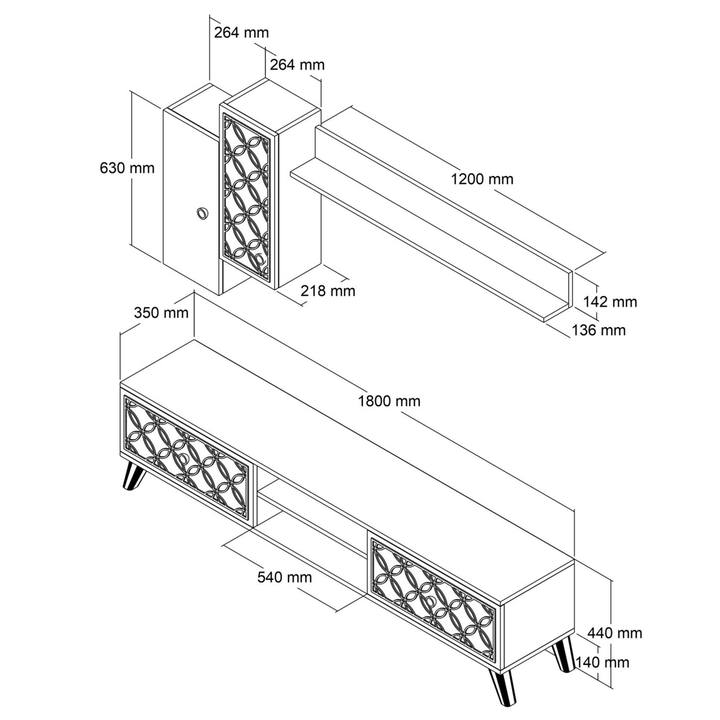 264 mm
264 mm
630 mm
1200 mm
218 mm
142 mm
136 mm
350 mm
1800 mm
540 mm
440 mm
140 mm