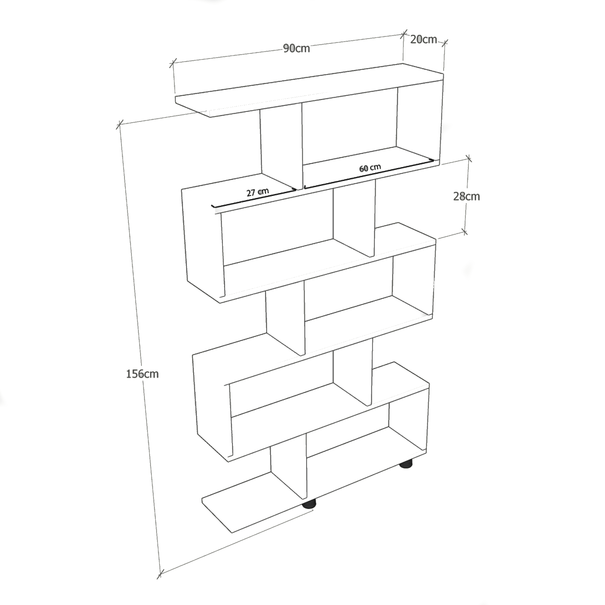 90cm
20cm
60 cm
27 cm
28cm
156cm