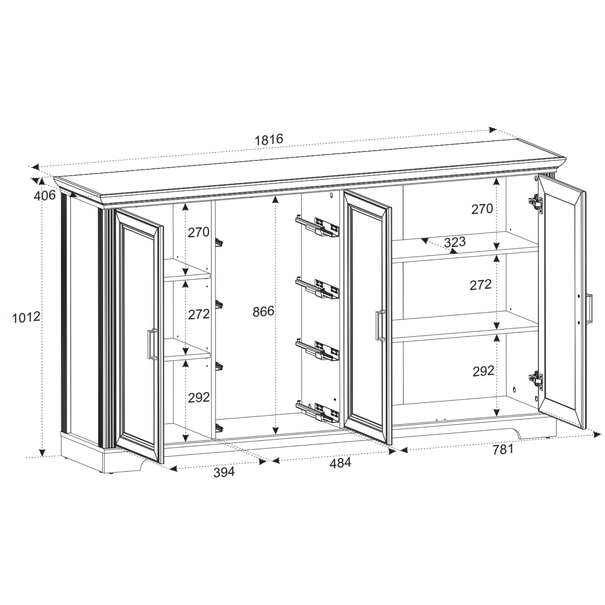 1816

406

1012

270

272

292

866

270

323

272

292

394

484

781