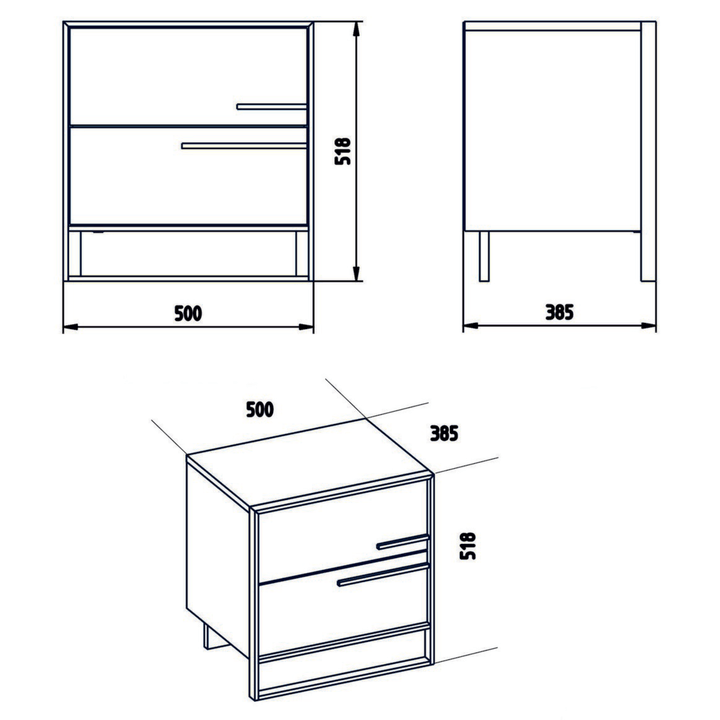 518

500

385

500

385

518