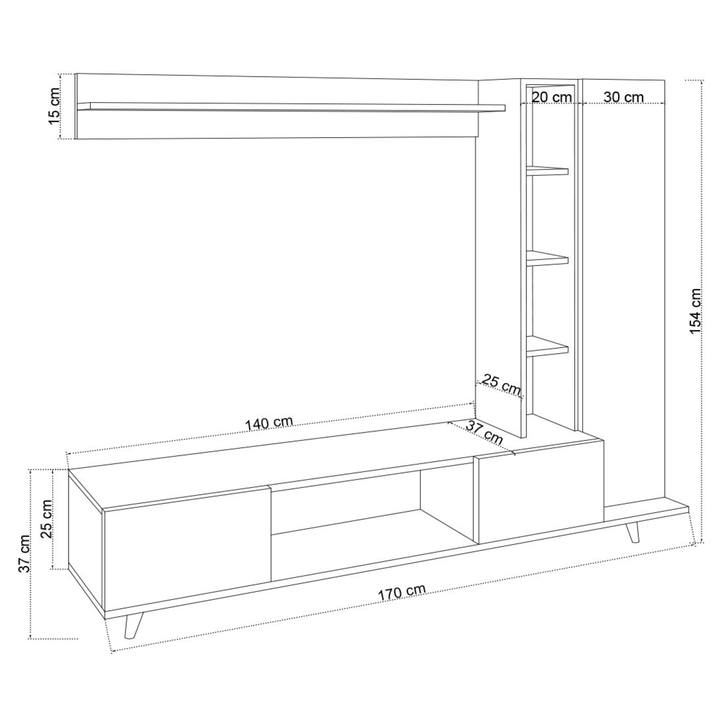 15 cm
20 cm
30 cm
154 cm
25 cm
140 cm
37 cm
25 cm
37 cm
170 cm