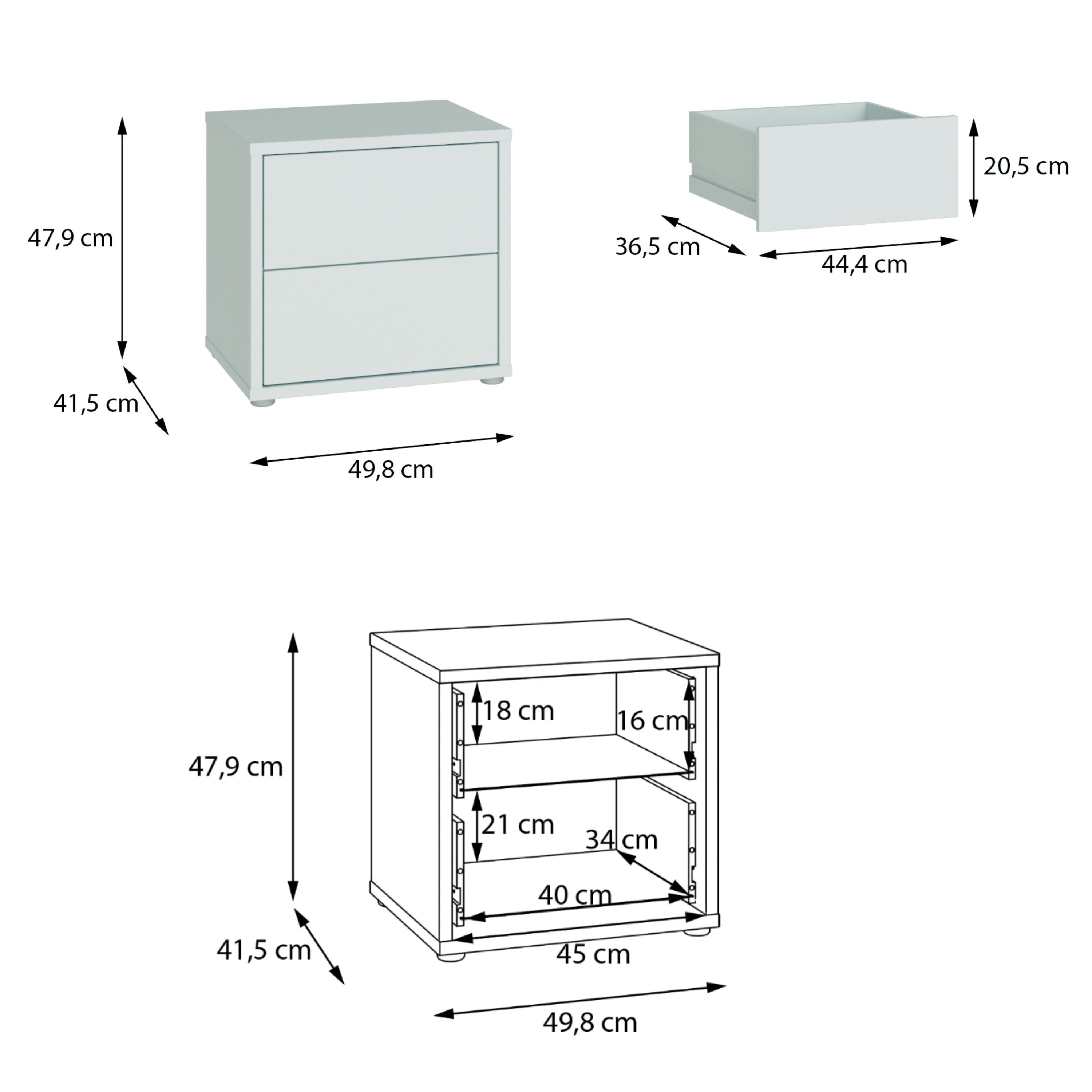 47,9 cm

41,5 cm

49,8 cm

20,5 cm

36,5 cm

44,4 cm

47,9 cm

18 cm

16 cm

21 cm

34 cm

40 cm

45 cm

41,5 cm

49,8 cm