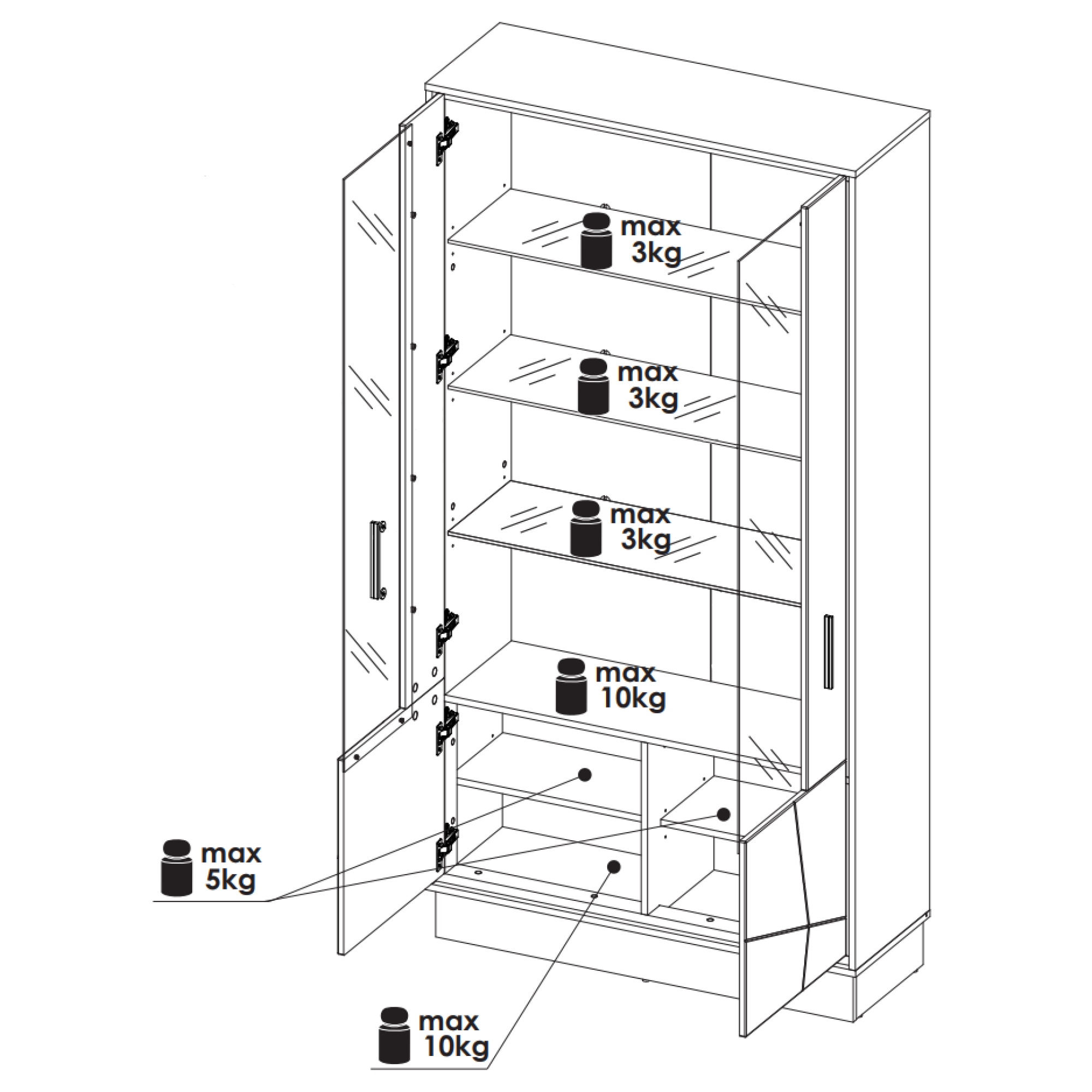 max 3kg

max 3kg

max 3kg

max 10kg

max 5kg

max 10kg