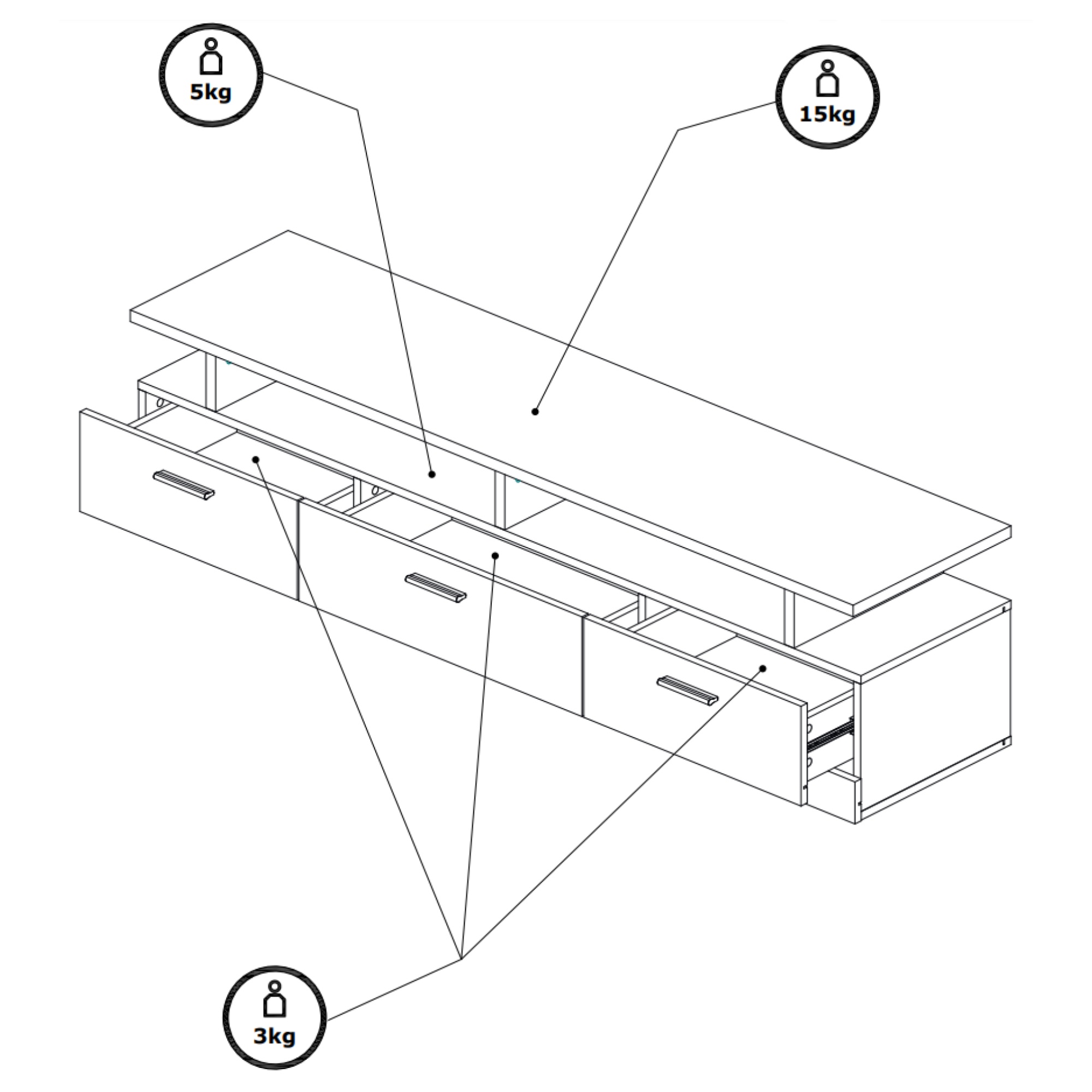 5kg

15kg

3kg