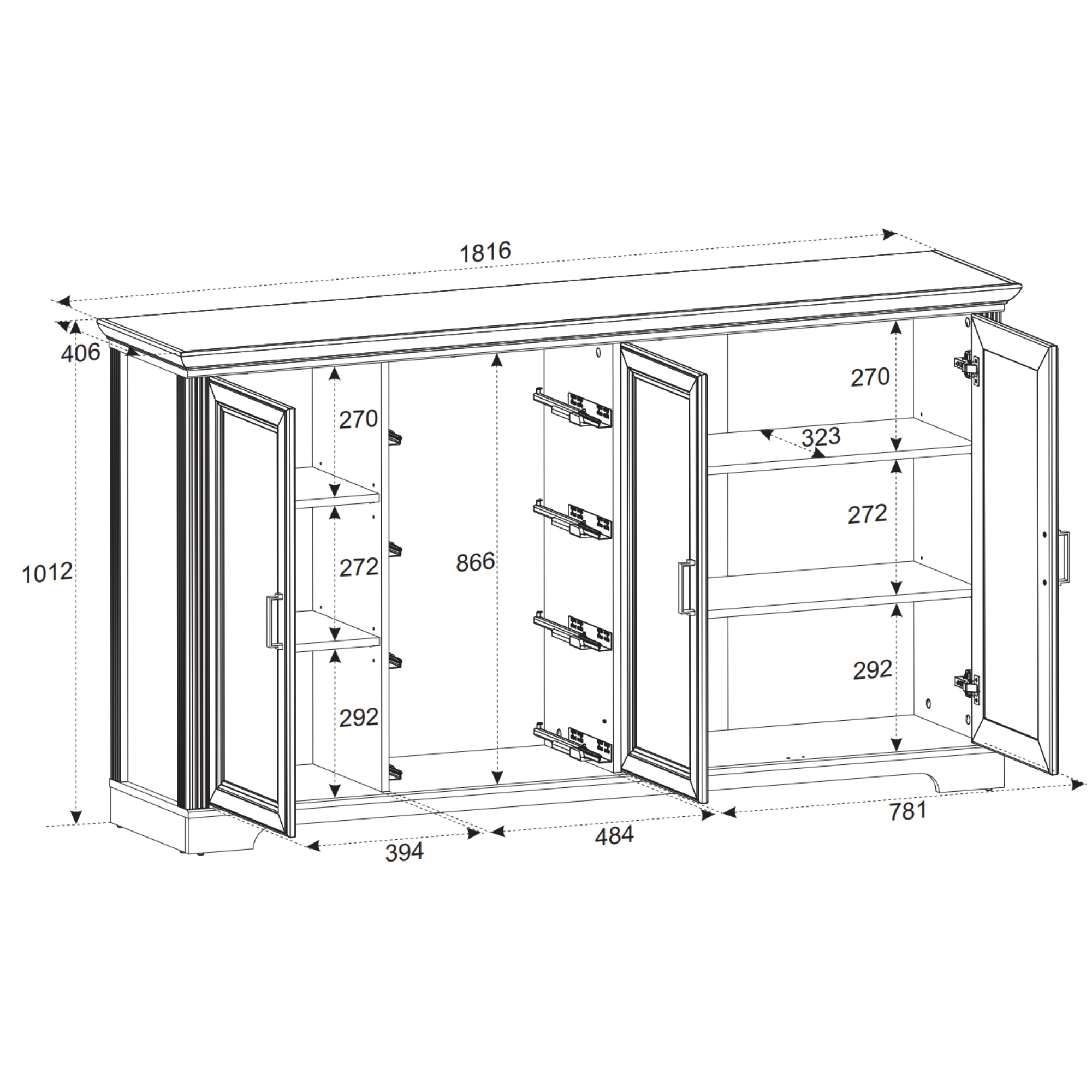 1816

406

1012

270

272

292

866

270

323

272

292

394

484

781