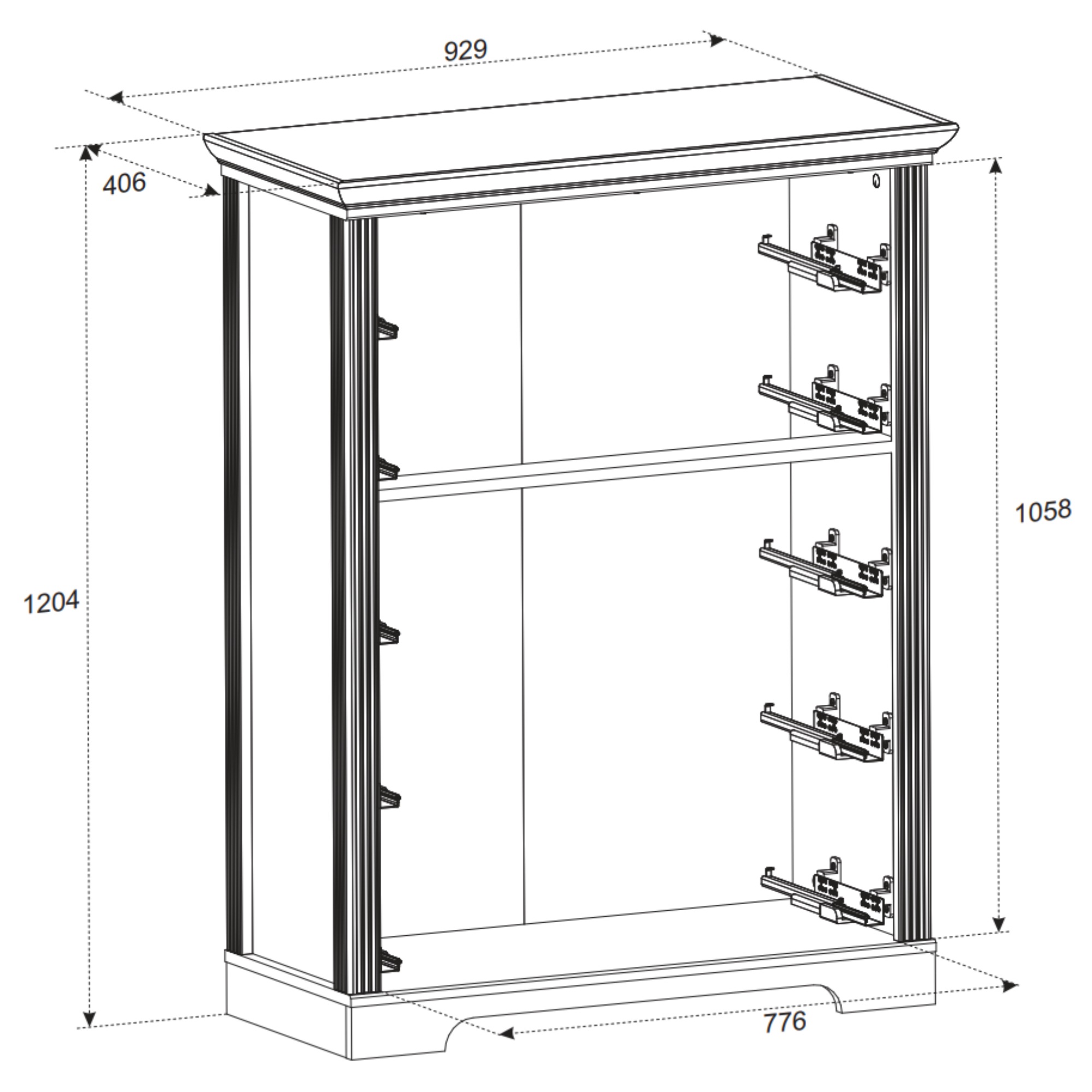 929

406

1204

1058

776