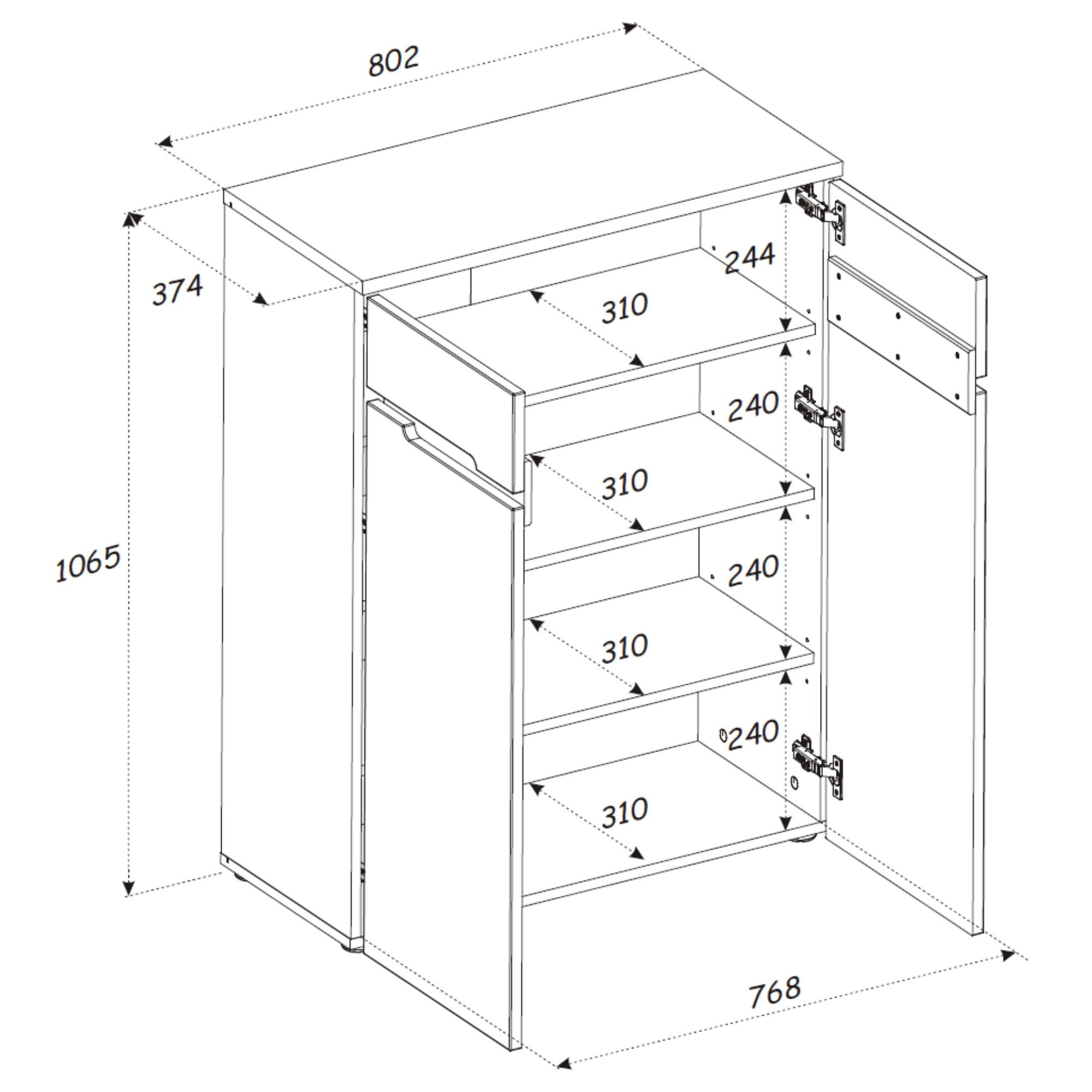 802

374

1065

244

310

240

310

240

310

240

310

768