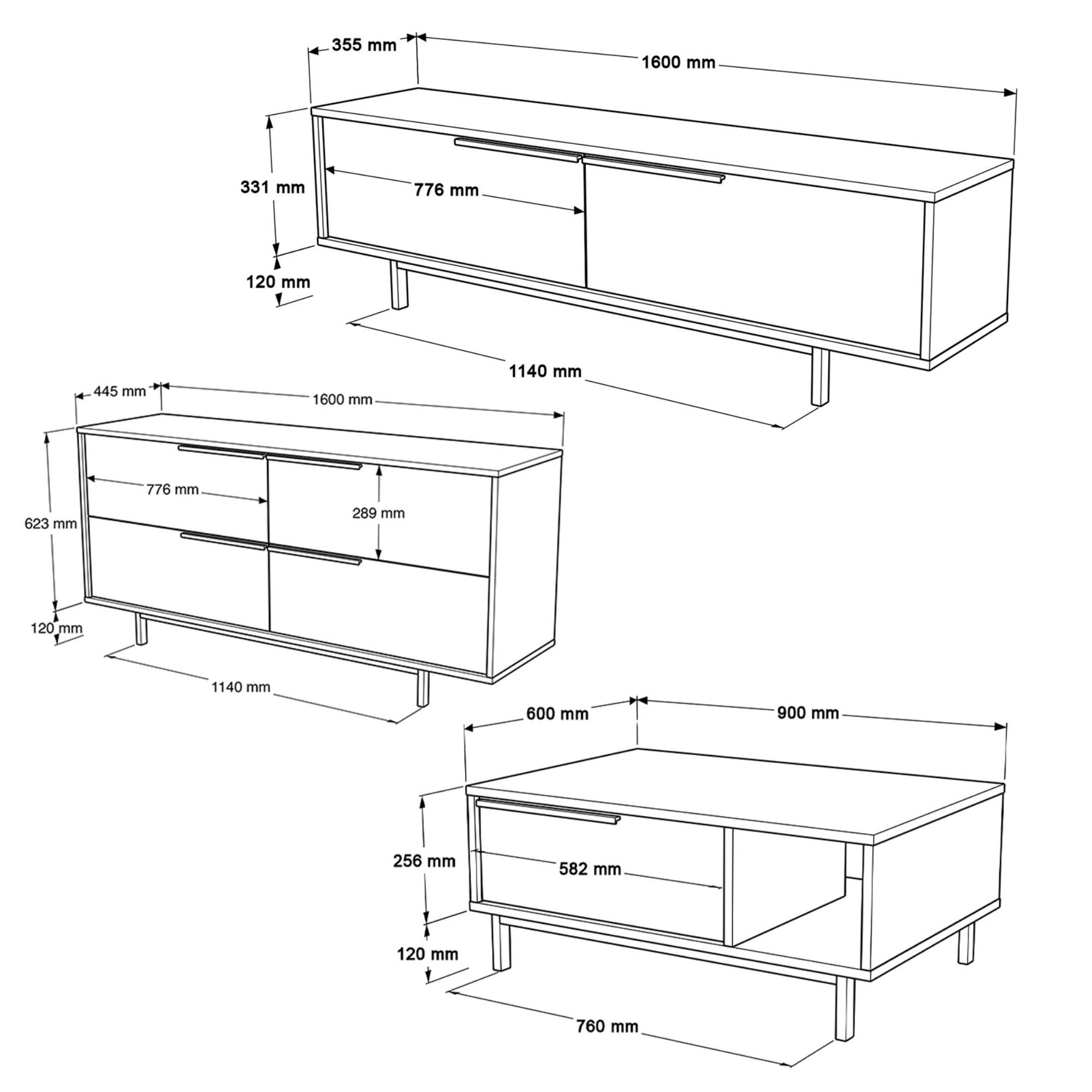 355 mm
1600 mm
331 mm
776 mm
120 mm
1140 mm

445 mm
1600 mm
776 mm
289 mm
623 mm
120 mm
1140 mm

600 mm
900 mm
256 mm
582 mm
120 mm
760 mm