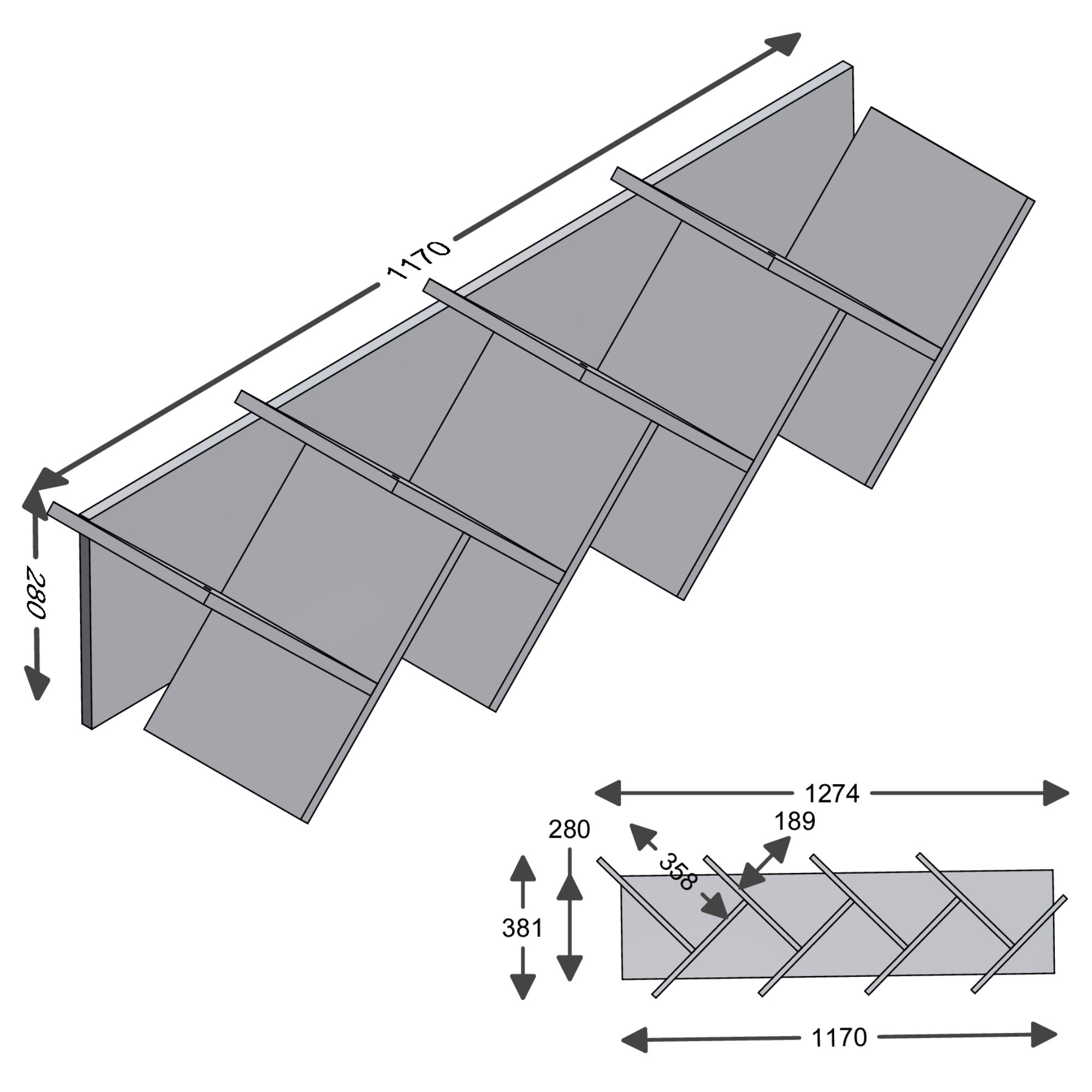 1170
280
1274
280
189
358
381
1170