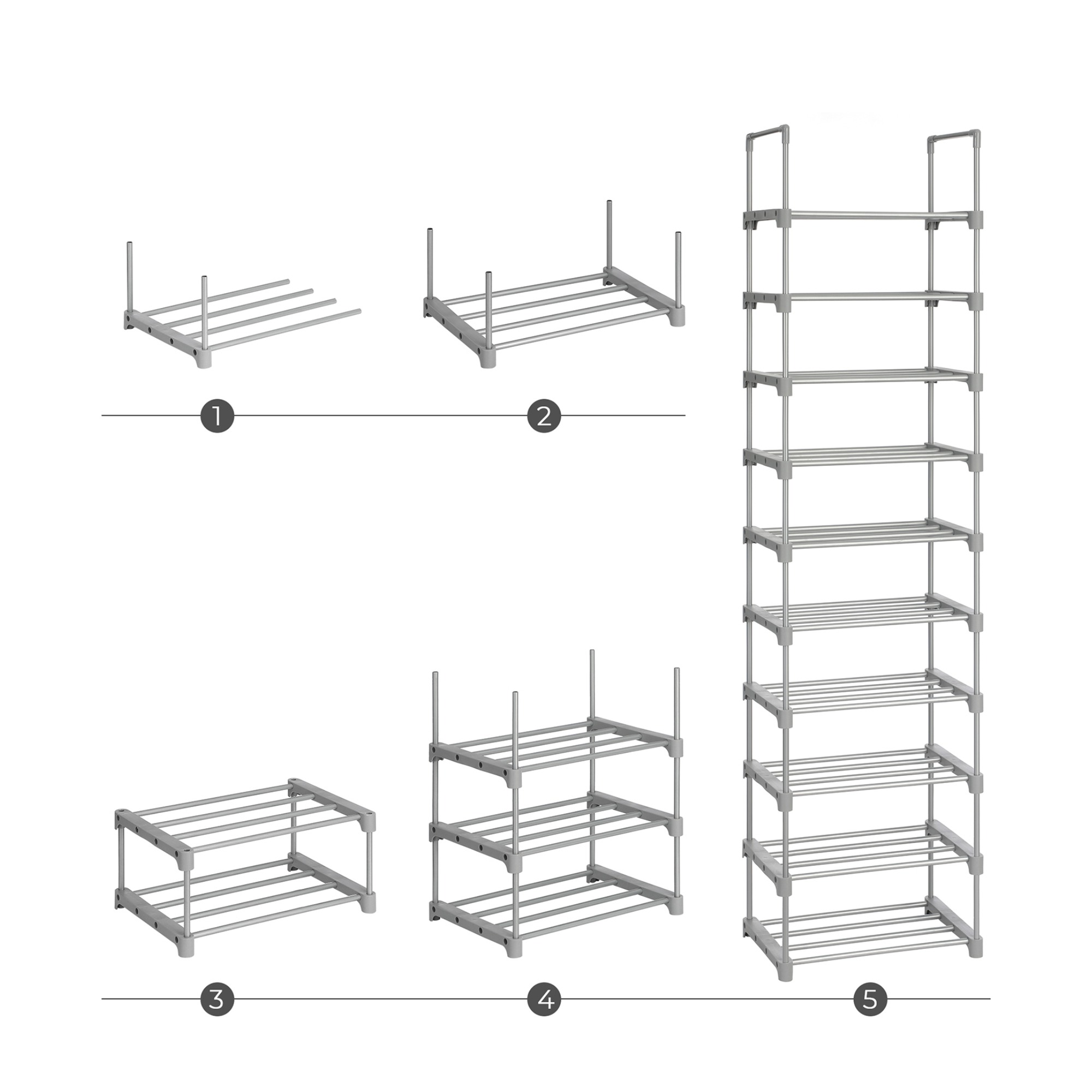 1
2
3
4
5