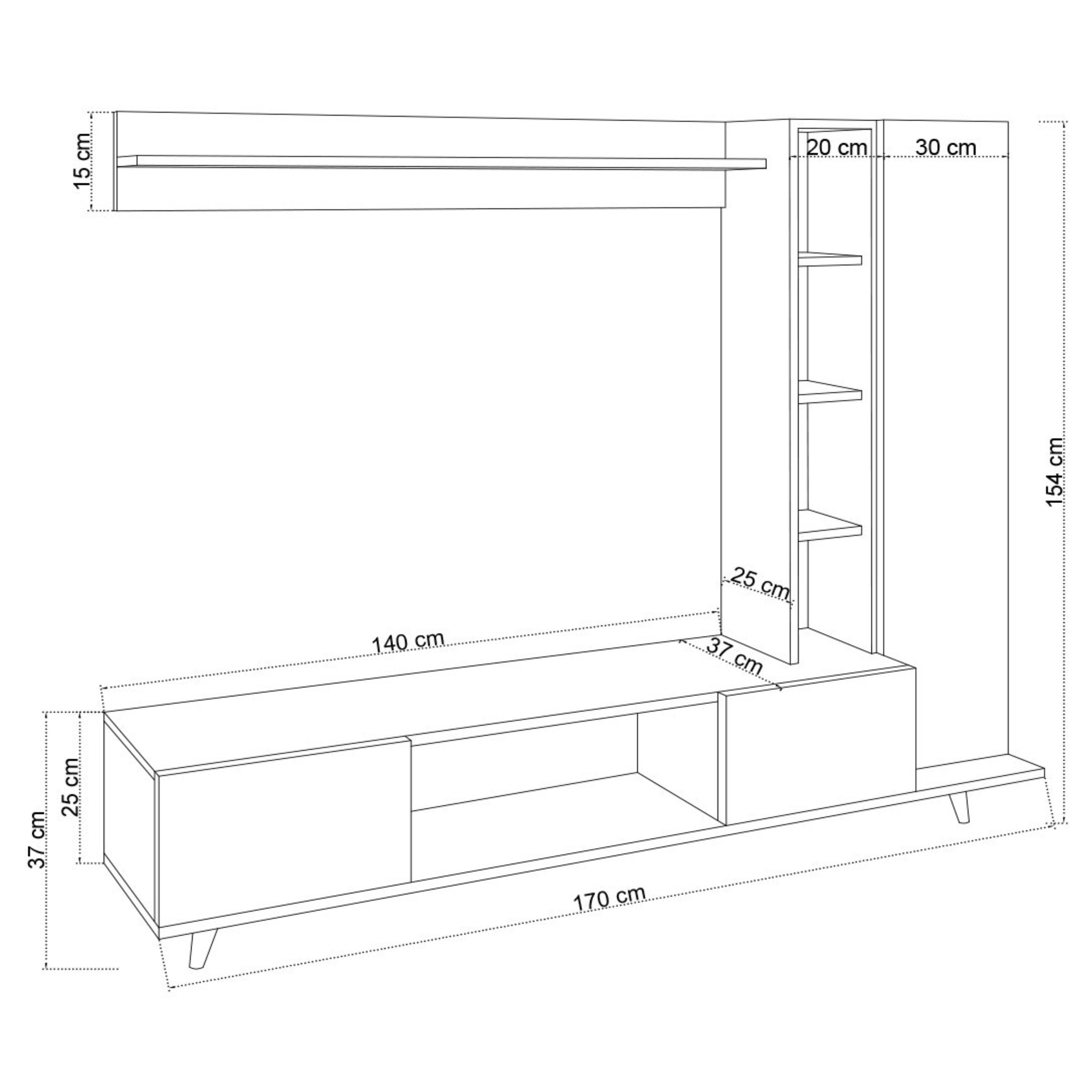 15 cm
20 cm
30 cm
154 cm
25 cm
140 cm
37 cm
25 cm
37 cm
170 cm