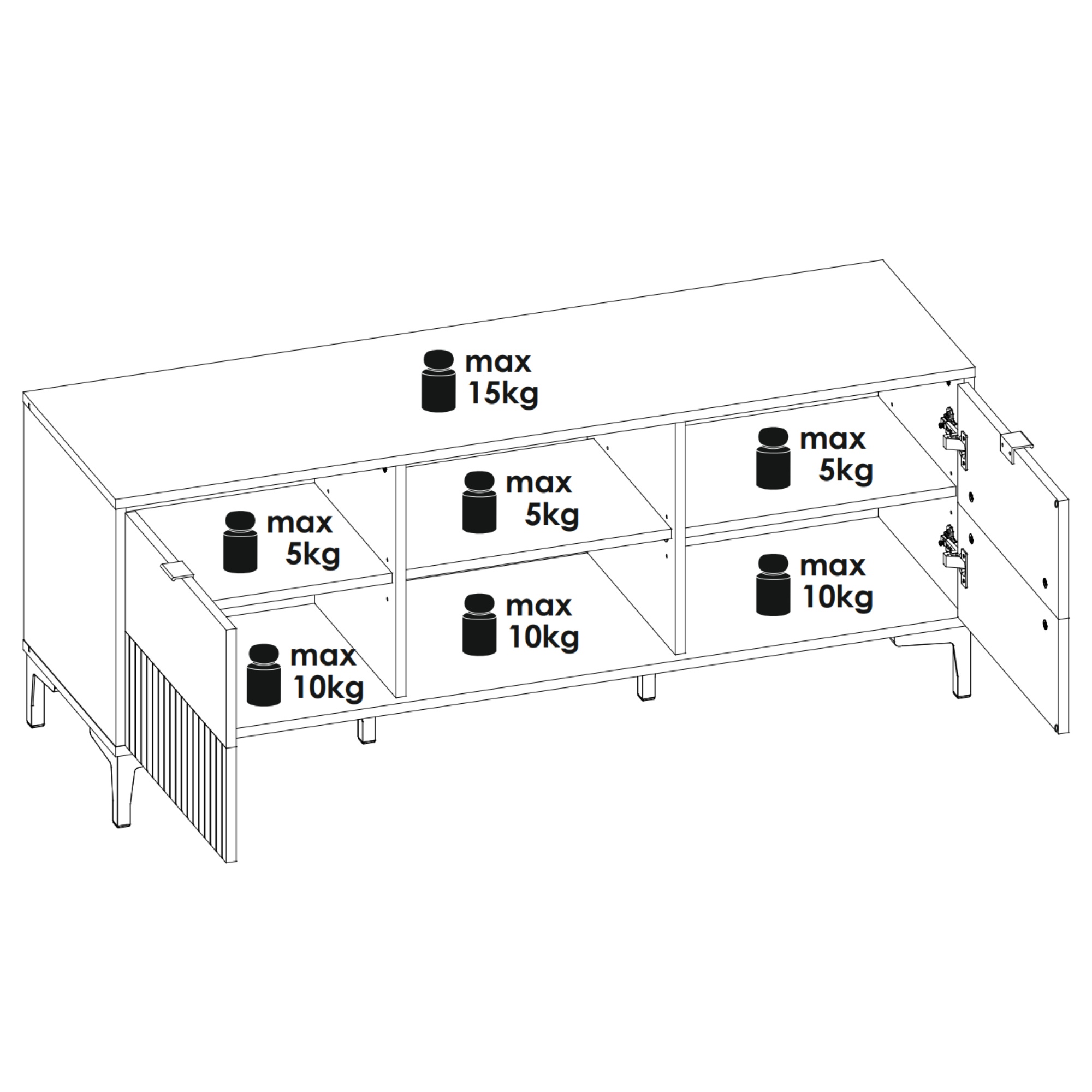 max 15kg

max 5kg

max 5kg

max 5kg

max 10kg

max 10kg

max 10kg