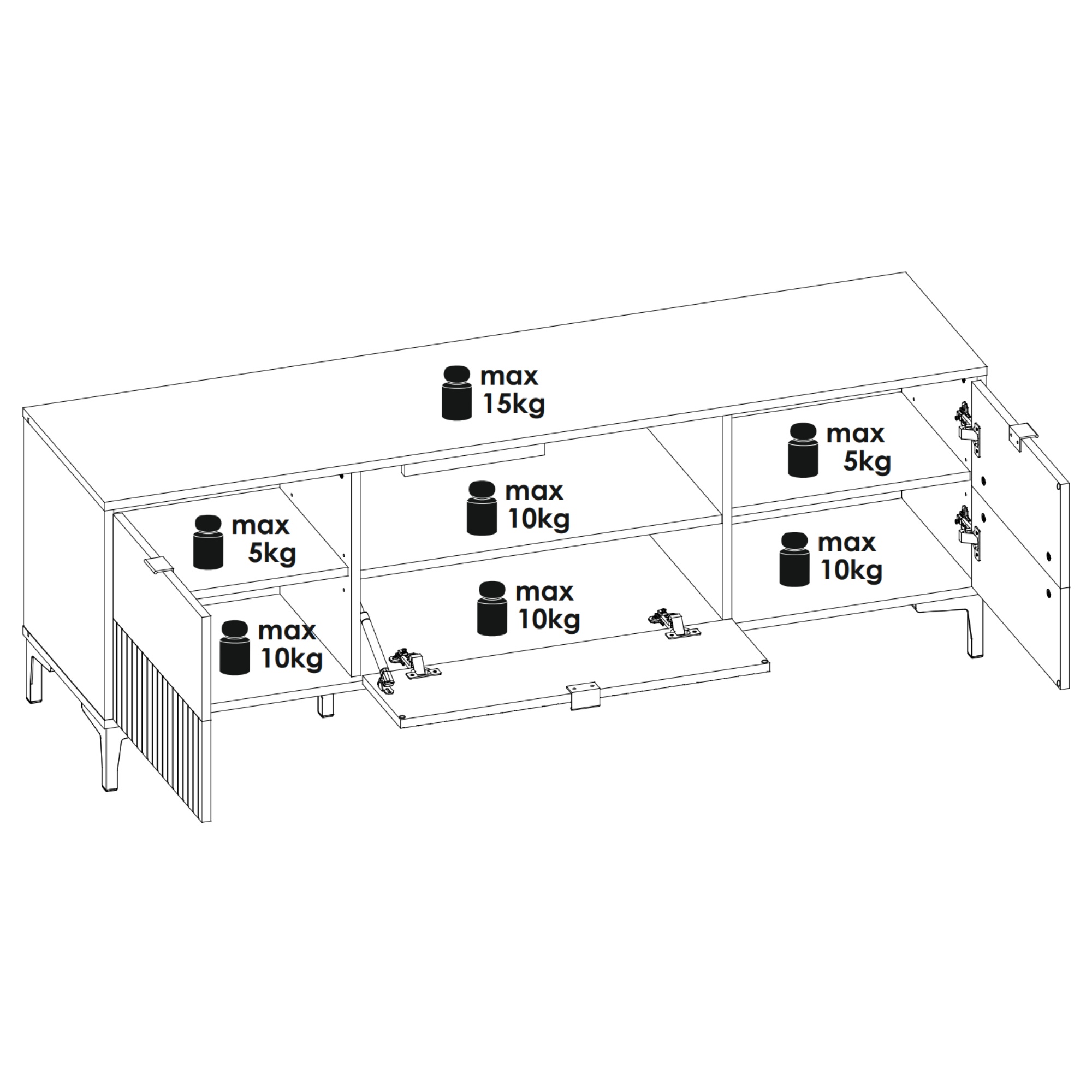 max
15kg

max
5kg

max
10kg

max
5kg

max
10kg

max
10kg

max
10kg