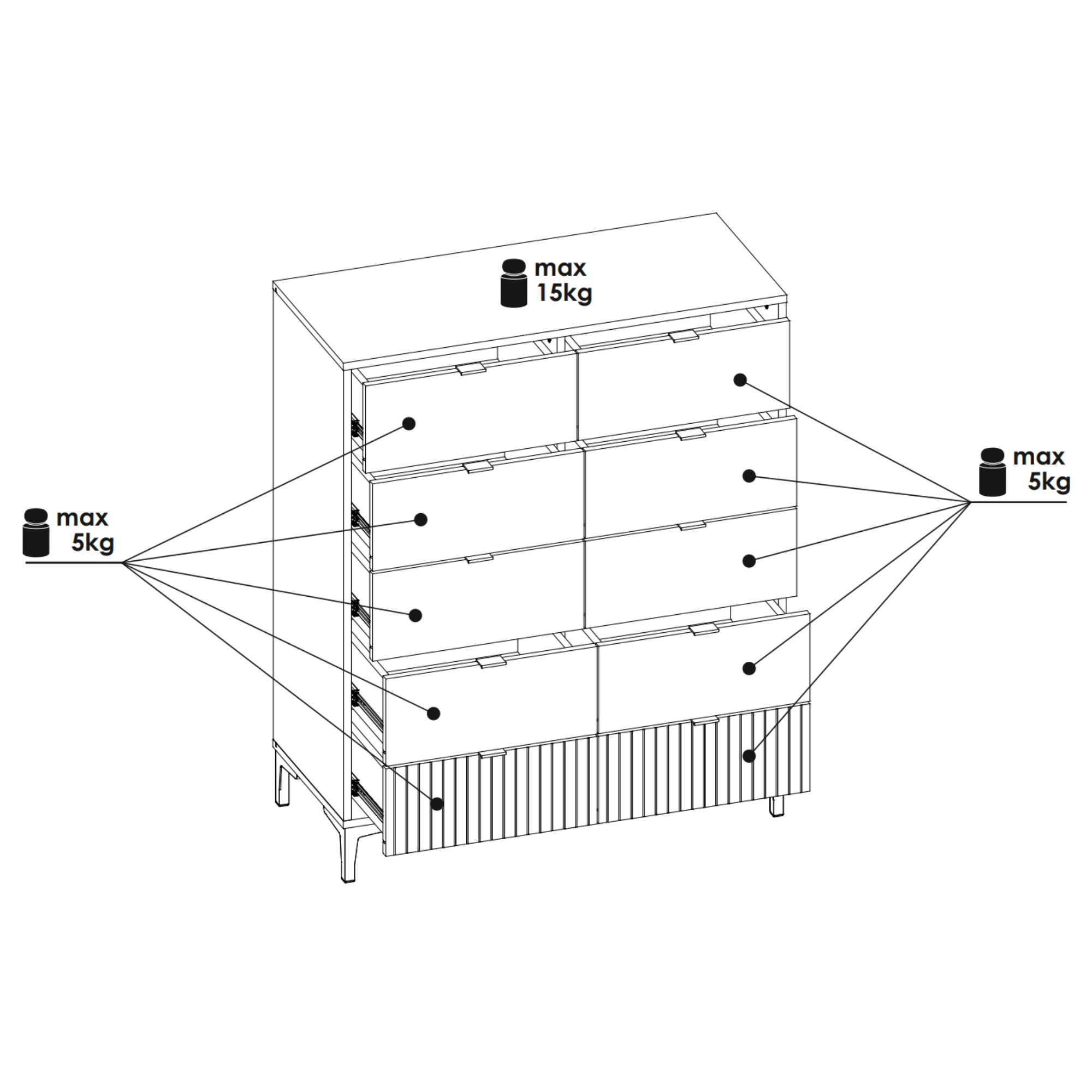 max
15kg

max
5kg

max
5kg