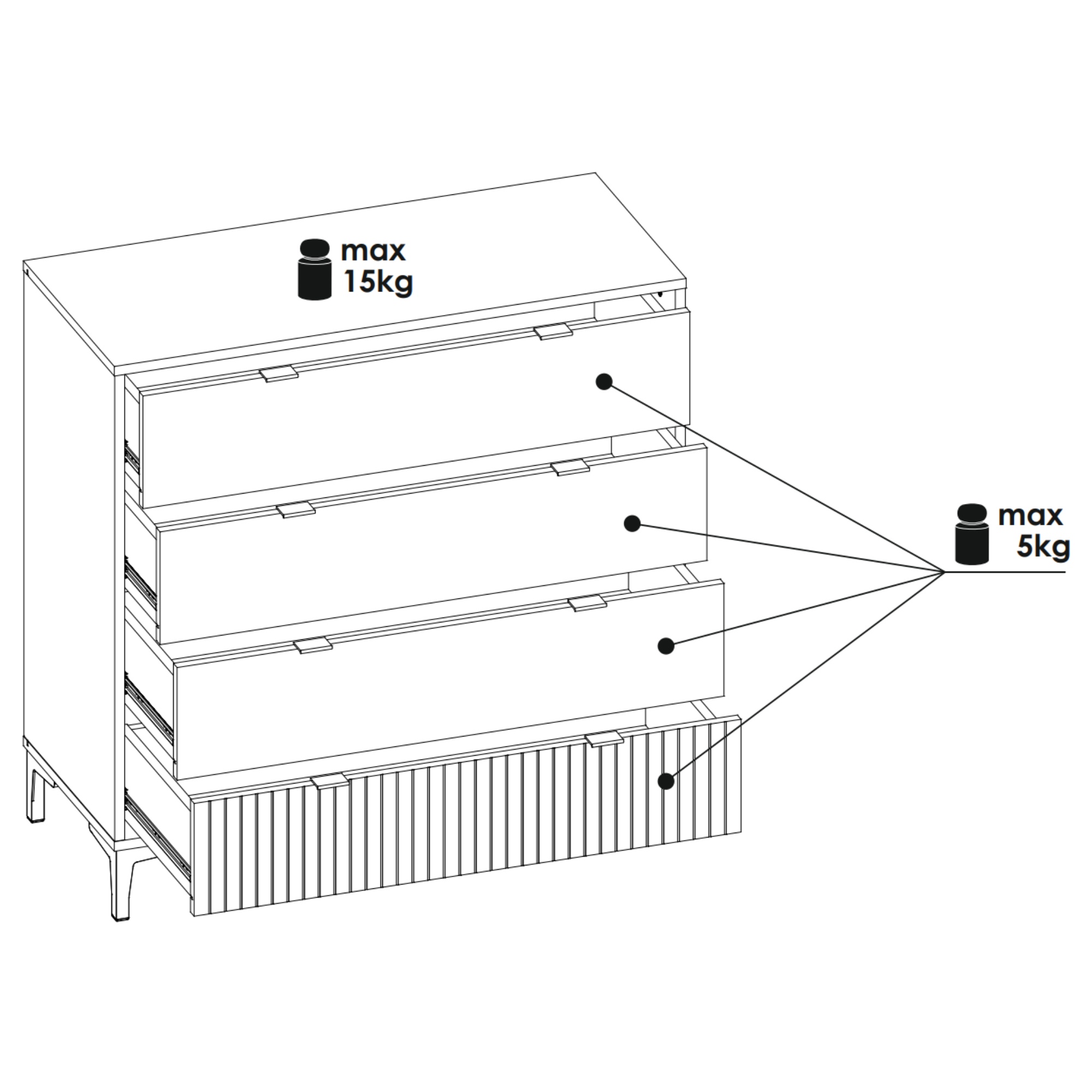 max
15kg

max
5kg