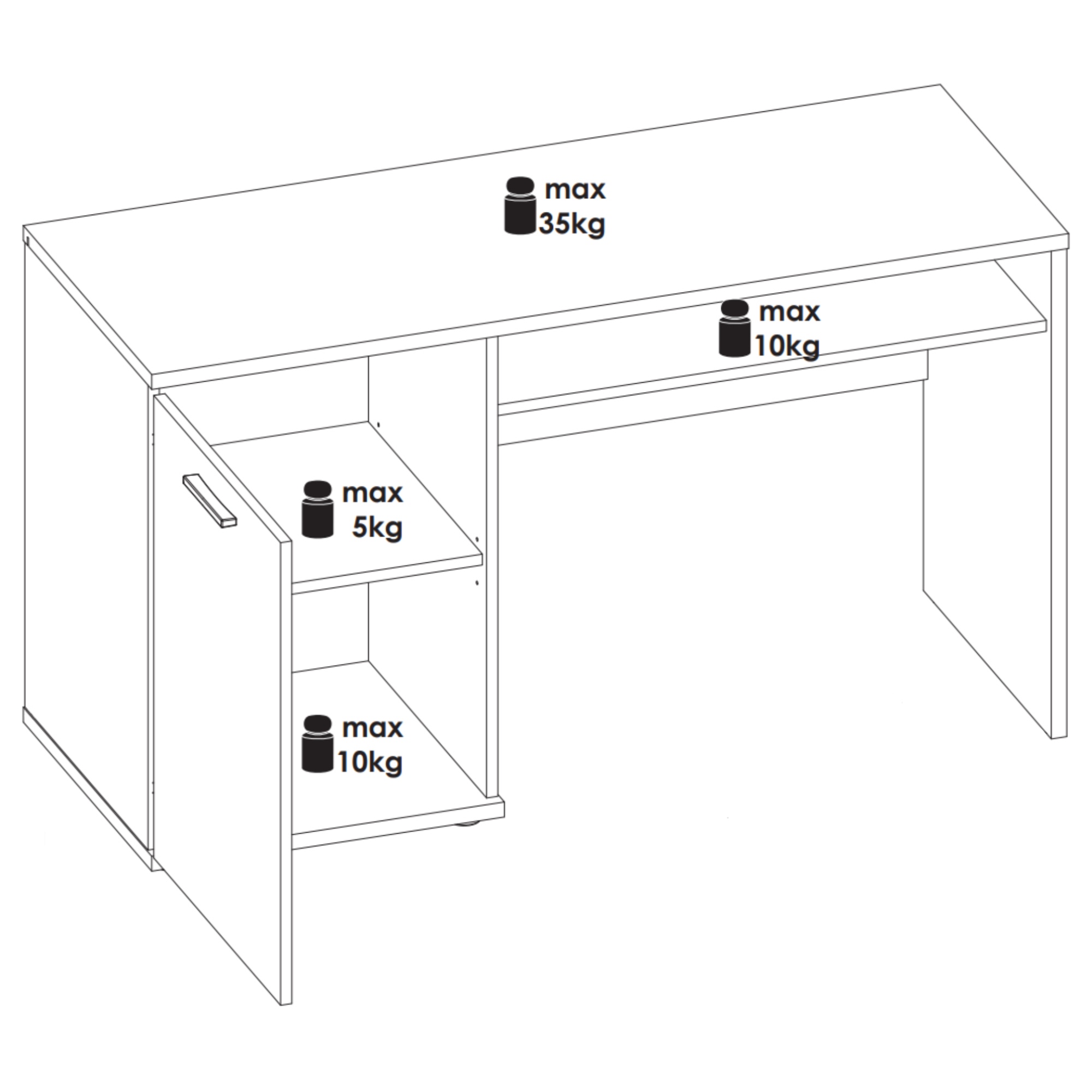 max
35kg

max
10kg

max
5kg

max
10kg