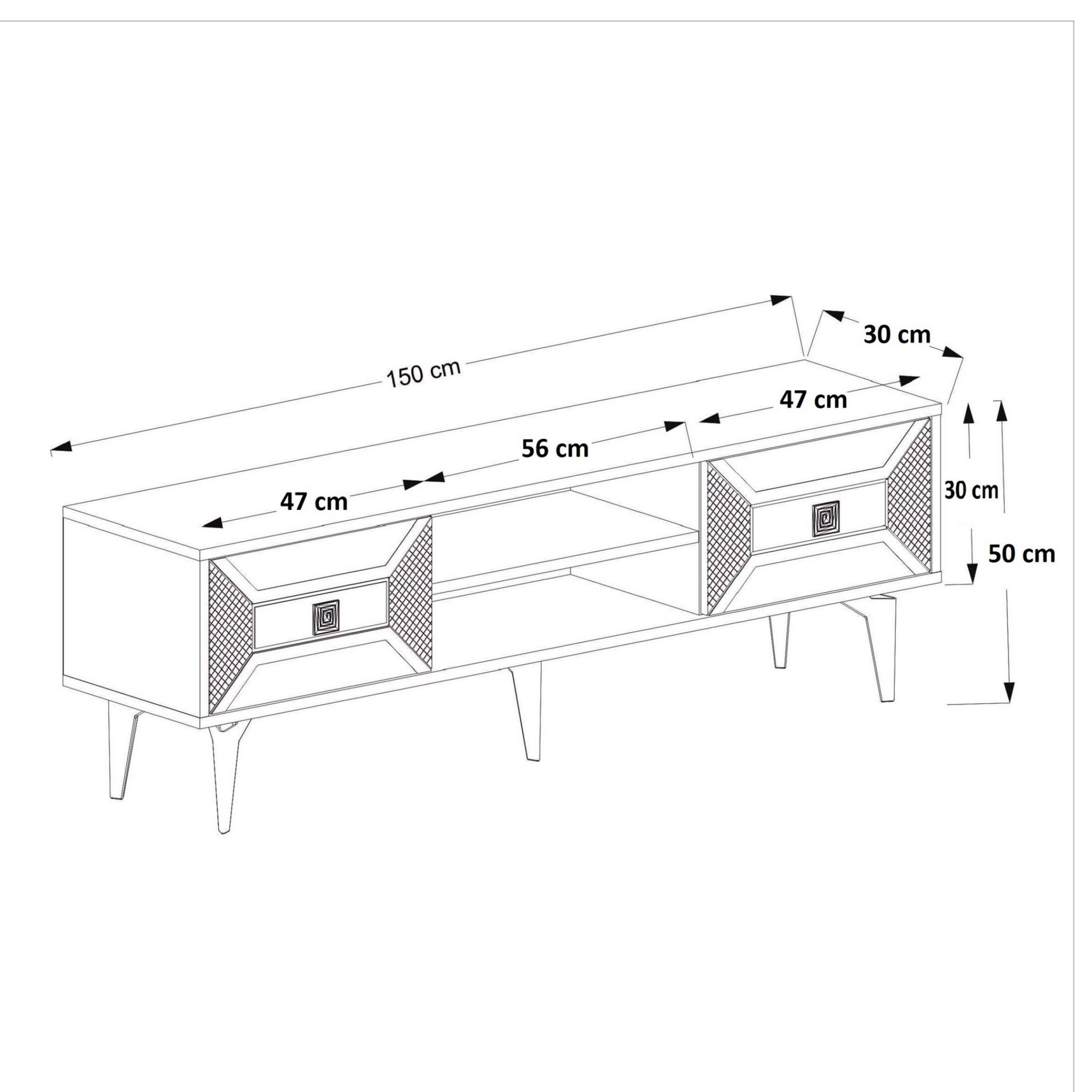 150 cm

30 cm

47 cm

56 cm

47 cm

30 cm

50 cm